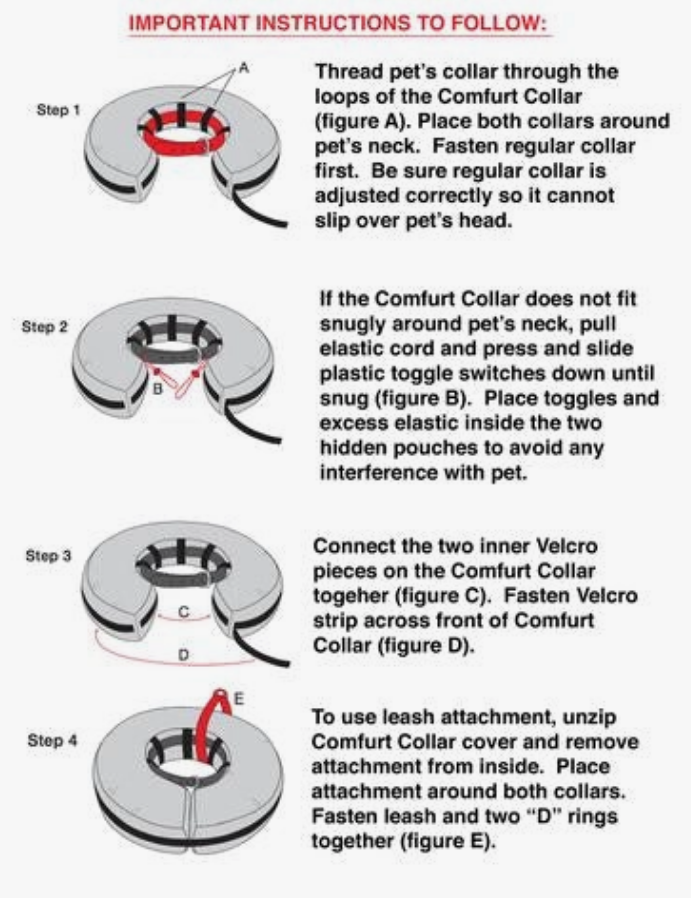 IMPORTANT INSTRUCTIONS TO FOLLOW:

Step 1

A

Thread pet's collar through the loops of the Comfurt Collar (figure A). Place both collars around pet's neck. Fasten regular collar first. Be sure regular collar is adjusted correctly so it cannot slip over pet's head.

Step 2

B

If the Comfurt Collar does not fit snugly around pet's neck, pull elastic cord and press and slide plastic toggle switches down until snug (figure B). Place toggles and excess elastic inside the two hidden pouches to avoid any interference with pet.

Step 3

C

D

Connect the two inner Velcro pieces on the Comfurt Collar togeher (figure C). Fasten Velcro strip across front of Comfurt Collar (figure D).

Step 4

E

To use leash attachment, unzip Comfurt Collar cover and remove attachment from inside. Place attachment around both collars. Fasten leash and two "D" rings together (figure E).